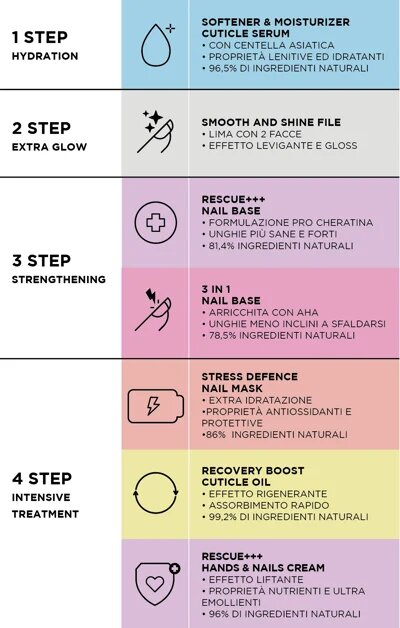 1 STEP
HYDRATION

SOFTENER & MOISTURIZER CUTICLE SERUM
• CON CENTELLA ASIATICA
• PROPRIETÀ LENITIVE ED IDRATANTI
• 96,5% DI INGREDIENTI NATURALI

2 STEP
EXTRA GLOW

SMOOTH AND SHINE FILE
• LIMA CON 2 FACCE
• EFFETTO LEVIGANTE E GLOSS

3 STEP
STRENGTHENING

RESCUE+++
NAIL BASE
• FORMULAZIONE PRO CHERATINA
• UNGHIE PIÙ SANE E FORTI
• 81,4% INGREDIENTI NATURALI

3 IN 1
NAIL BASE
• ARRICCHITA CON AHA
• UNGHIE MENO INCLINI A SFALDARSI
• 78,5% INGREDIENTI NATURALI

4 STEP
INTENSIVE TREATMENT

STRESS DEFENCE
NAIL MASK
• EXTRA IDRATAZIONE
•PROPRIETÀ ANTIOSSIDANTI E PROTETTIVE
•86% INGREDIENTI NATURALI

RECOVERY BOOST
CUTICLE OIL
• EFFETTO RIGENERANTE
• ASSORBIMENTO RAPIDO
• 99,2% DI INGREDIENTI NATURALI

RESCUE+++
HANDS & NAILS CREAM
• EFFETTO LIFTANTE
• PROPRIETÀ NUTRIENTI E ULTRA EMOLLIENTI
• 96% DI INGREDIENTI NATURALI